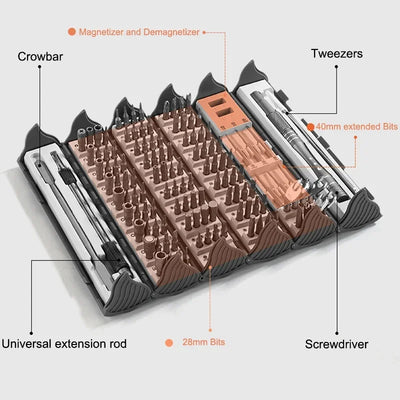 Magnetizer and Demagnetizer

Crowbar

Tweezers

40mm extended Bits

Universal extension rod

28mm Bits

Screwdriver